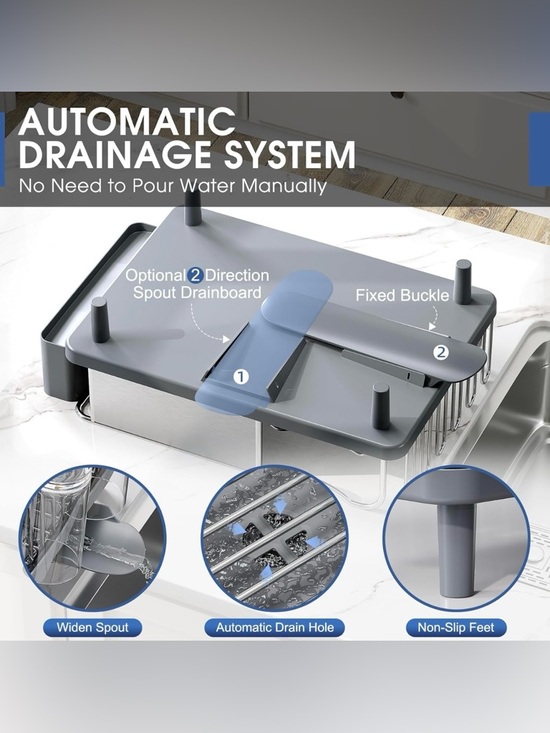 AUTOMATIC DRAINAGE SYSTEM
No Need to Pour Water Manually

Optional 2 Direction Spout Drainboard

Fixed Buckle

1

2

Widen Spout

Automatic Drain Hole

Non-Slip Feet